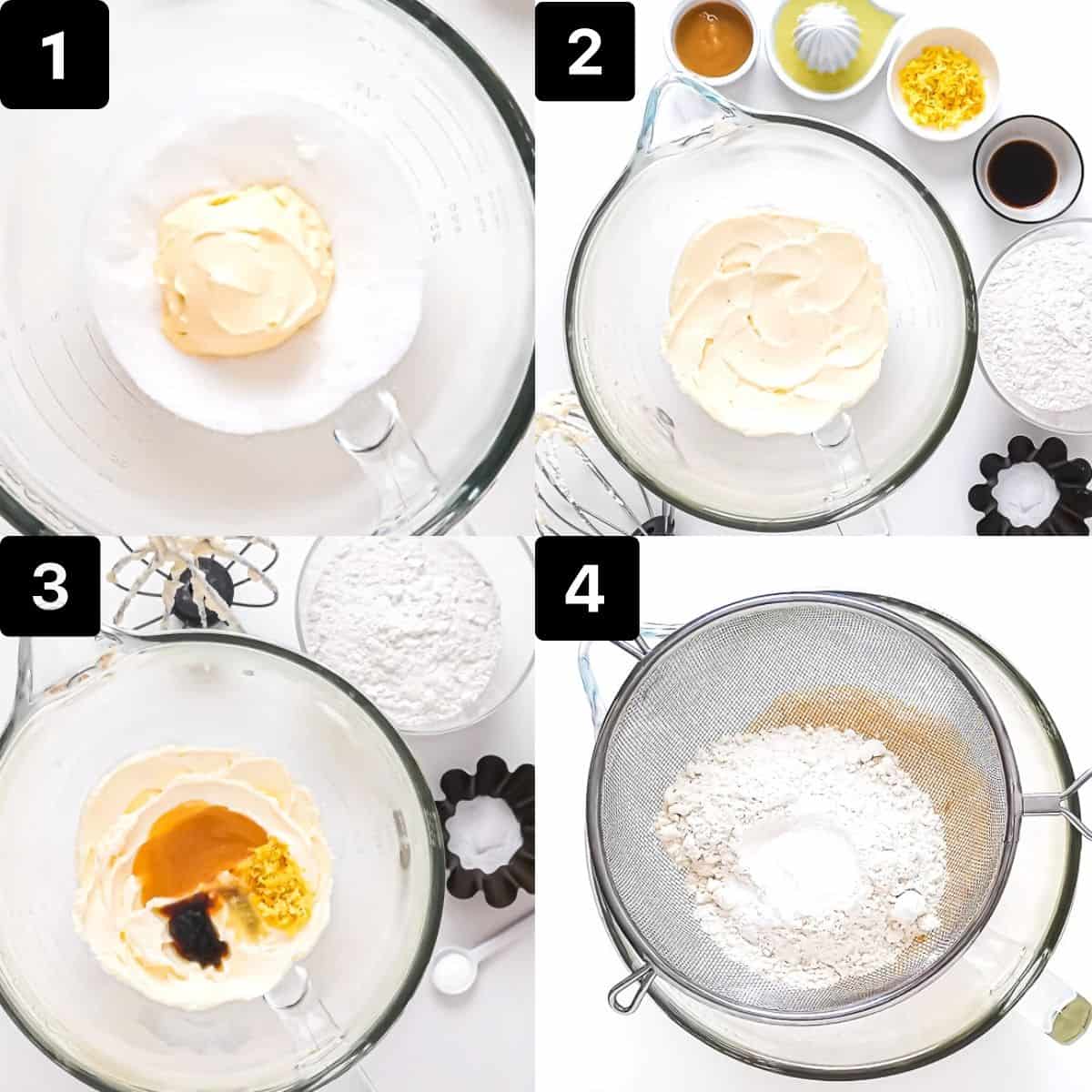 1
2
3
4