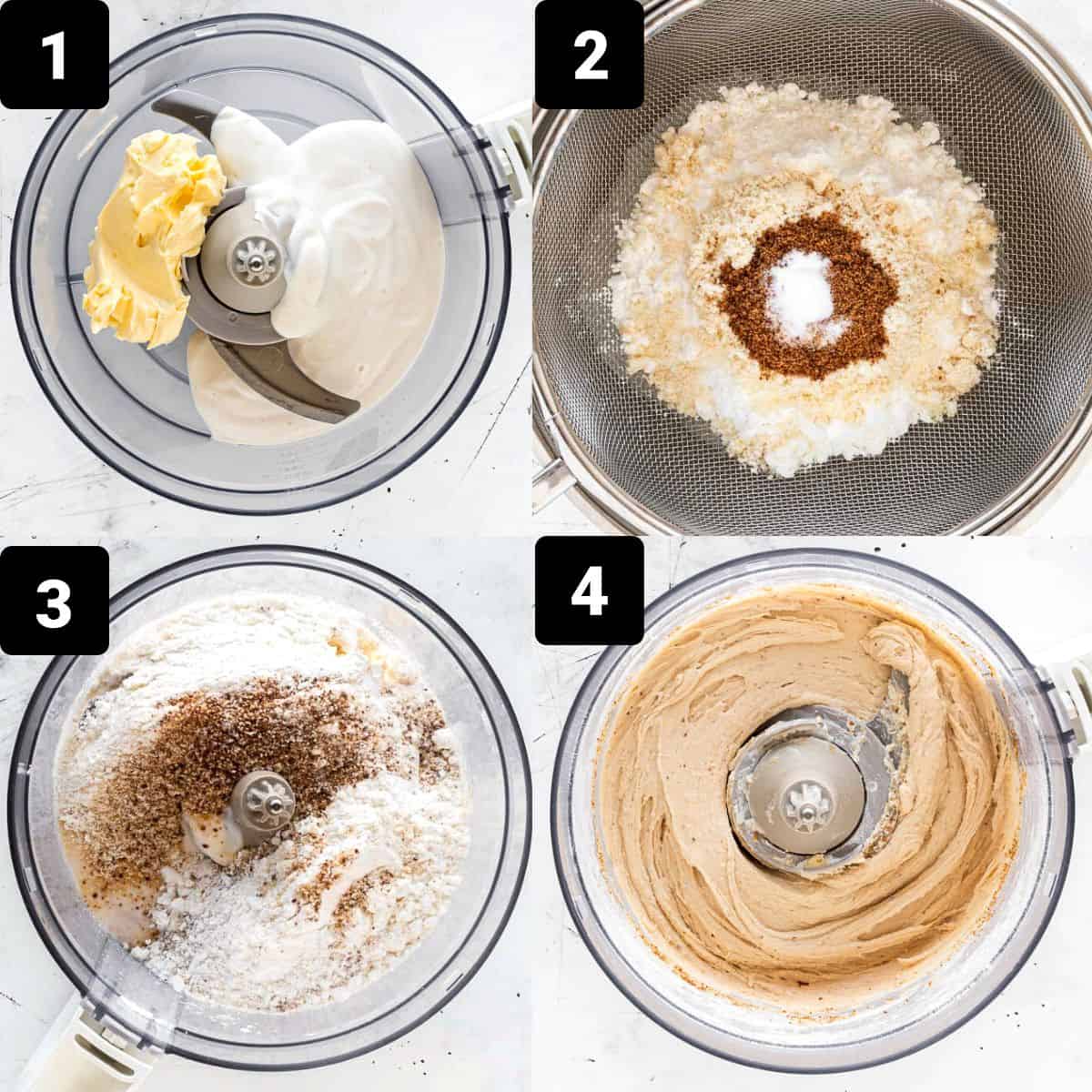 1

2

3

4